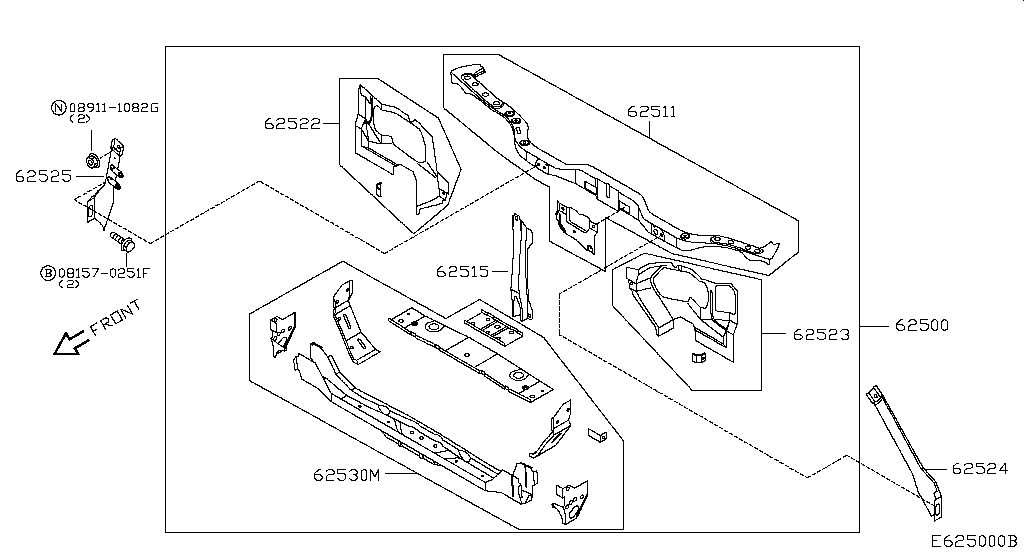 Ⓝ08911-1082G
(2)

62525

Ⓑ08157-0251F
(2)

FRONT

62522

62511

62515

62523

62500

62530M

62524

E625000B