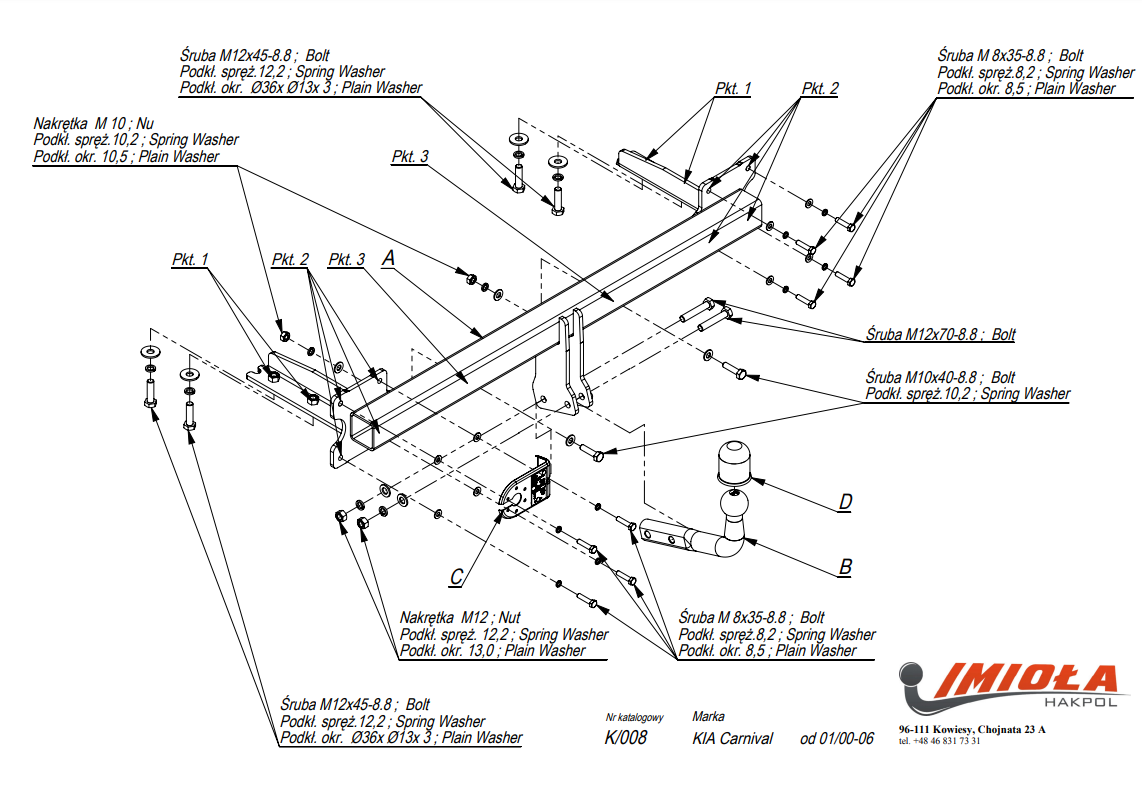 Śruba M12x45-8.8 ; Bolt
Podkł. spręż.12,2 ; Spring Washer
Podkł. okr. Ø36x Ø13x 3 ; Plain Washer

Śruba M 8x35-8.8 ; Bolt
Podkł. spręż.8,2 ; Spring Washer
Podkł. okr. 8,5 ; Plain Washer

Nakrętka M 10 ; Nu
Podkł. spręż.10,2 ; Spring Washer
Podkł. okr. 10,5 ; Plain Washer

Pkt. 1
Pkt. 2
Pkt. 3

Pkt. 1
Pkt. 2
Pkt. 3
A

Śruba M12x70-8.8 ; Bolt

Śruba M10x40-8.8 ; Bolt
Podkł. spręż.10,2 ; Spring Washer

D

B

C

Nakrętka M12 ; Nut
Podkł. spręż. 12,2 ; Spring Washer
Podkł. okr. 13,0 ; Plain Washer

Śruba M 8x35-8.8 ; Bolt
Podkł. spręż.8,2 ; Spring Washer
Podkł. okr. 8,5 ; Plain Washer

Śruba M12x45-8.8 ; Bolt
Podkł. spręż.12,2 ; Spring Washer
Podkł. okr. Ø36x Ø13x 3 ; Plain Washer

Nr katalogowy
K/008

Marka
KIA Carnival

od 01/00-06

IMIOŁA
HAKPOL
96-111 Kowiesy, Chojnata 23 A
tel. +48 46 831 73 31